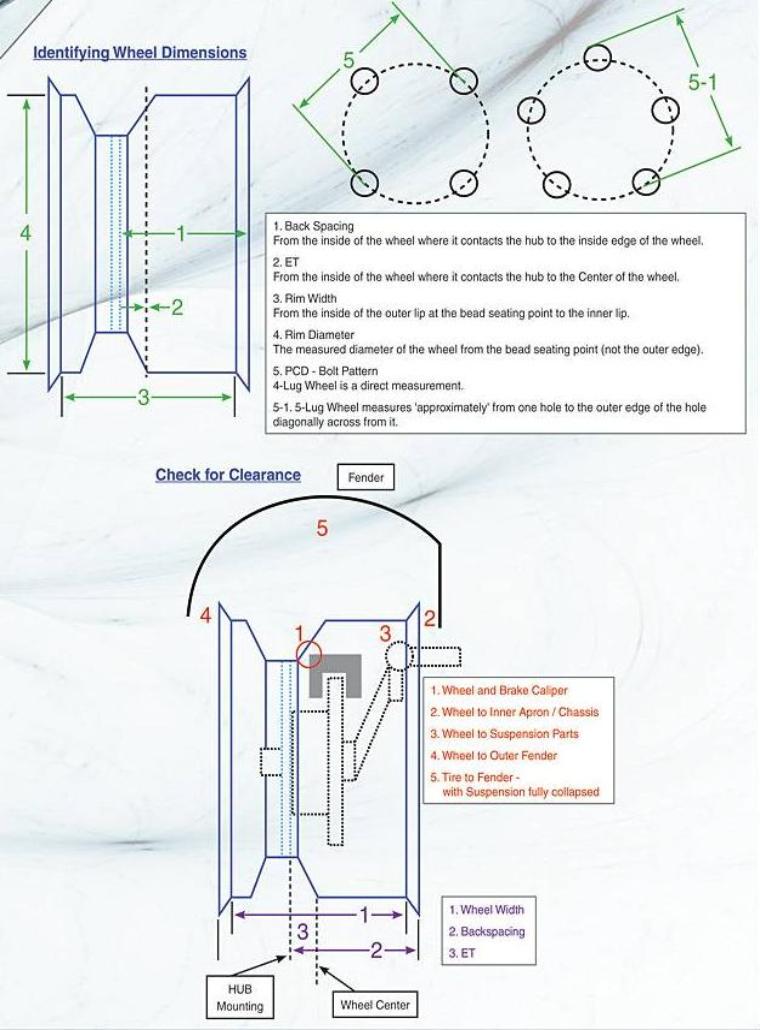 Identifying Wheel Dimensions

4

1

2

3

5

5-1

1. Back Spacing
From the inside of the wheel where it contacts the hub to the inside edge of the wheel.

2. ET
From the inside of the wheel where it contacts the hub to the Center of the wheel.

3. Rim Width
From the inside of the outer lip at the bead seating point to the inner lip.

4. Rim Diameter
The measured diameter of the wheel from the bead seating point (not the outer edge).

5. PCD - Bolt Pattern
4-Lug Wheel is a direct measurement.

5-1. 5-Lug Wheel measures 'approximately' from one hole to the outer edge of the hole diagonally across from it.

Check for Clearance

Fender

5

4

1

3

2

1. Wheel and Brake Caliper
2. Wheel to Inner Apron / Chassis
3. Wheel to Suspension Parts
4. Wheel to Outer Fender
5. Tire to Fender - with Suspension fully collapsed

1

3

2

1. Wheel Width
2. Backspacing
3. ET

HUB Mounting

Wheel Center